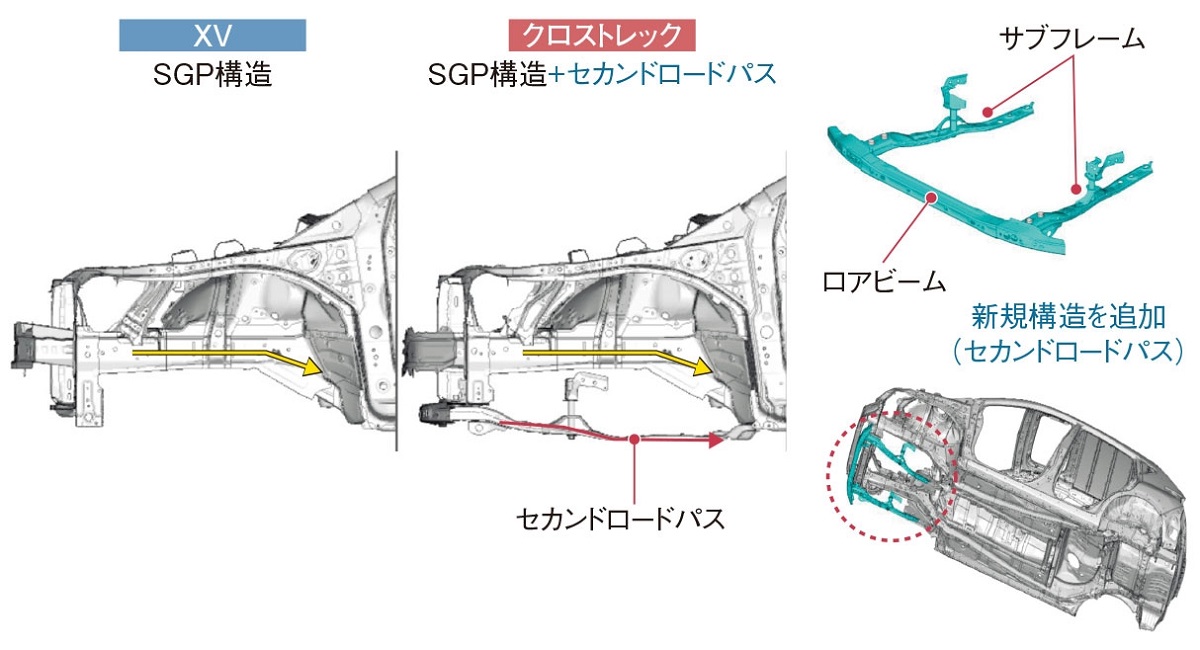 XV
SGP構造

クロストレック
SGP構造+セカンドロードパス

セカンドロードパス

サブフレーム

ロアビーム

新規構造を追加
(セカンドロードパス)