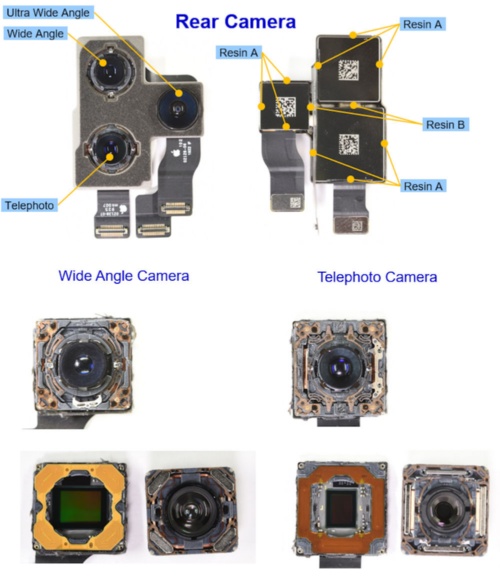 Rear Camera

Ultra Wide Angle

Wide Angle

Telephoto

Resin A

Resin A

Resin B

Resin A

Wide Angle Camera

Telephoto Camera