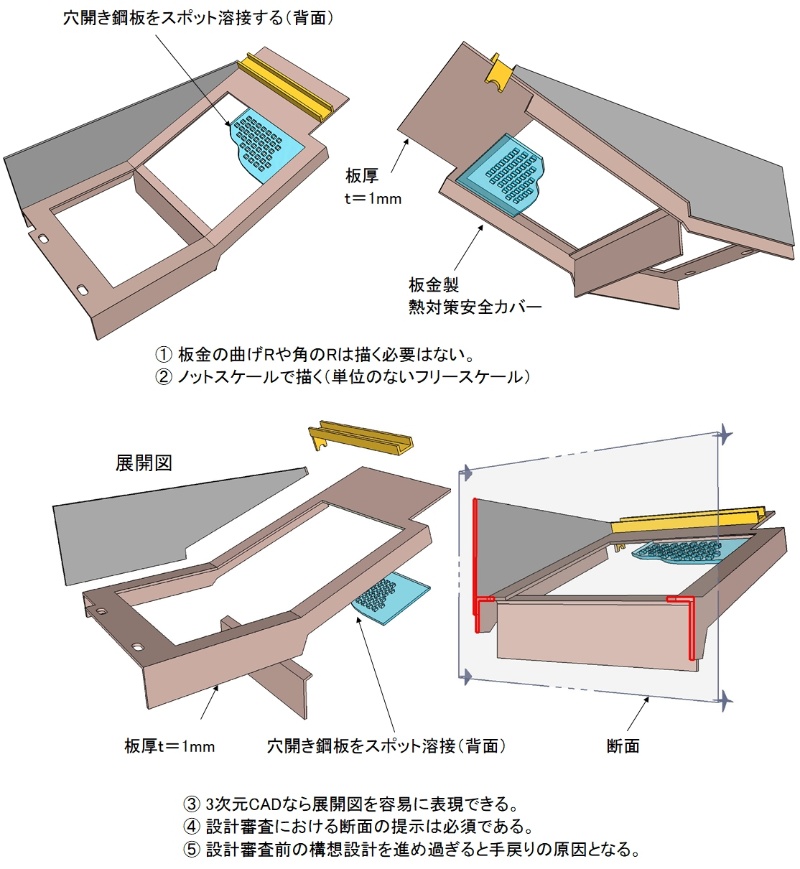 穴開き鋼板をスポット溶接する（背面）

板厚
t＝1mm

板金製
熱対策安全カバー

① 板金の曲げRや角のRは描く必要はない。
② ノットスケールで描く（単位のないフリースケール）

展開図

板厚t＝1mm

穴開き鋼板をスポット溶接（背面）

断面

③ 3次元CADなら展開図を容易に表現できる。
④ 設計審査における断面の提示は必須である。
⑤ 設計審査前の構想設計を進め過ぎると手戻りの原因となる。