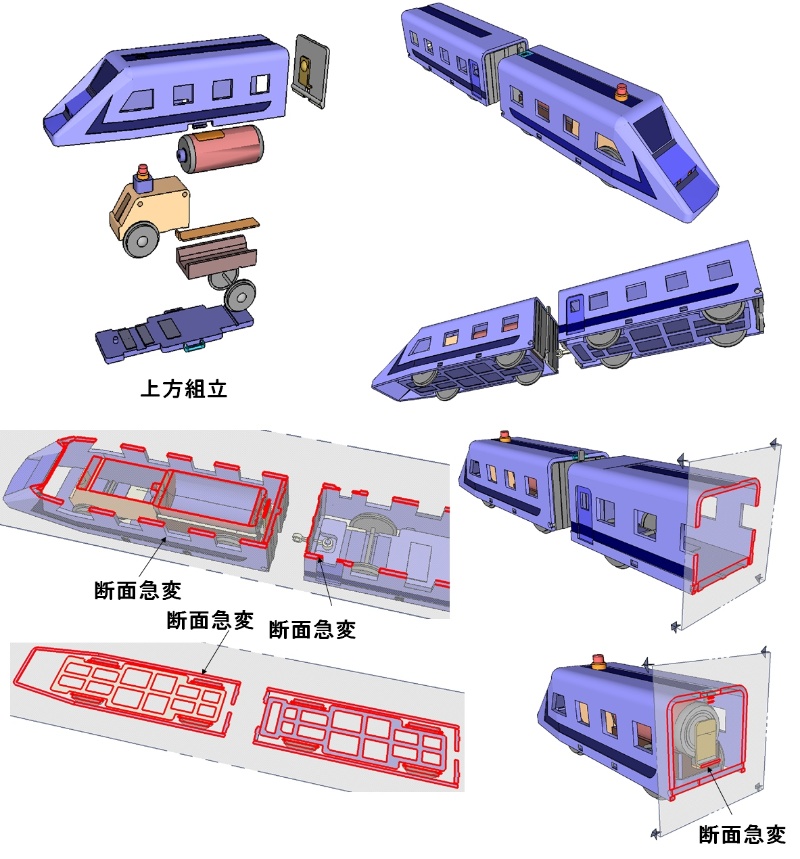 上方組立

断面急変

断面急変

断面急変

断面急変