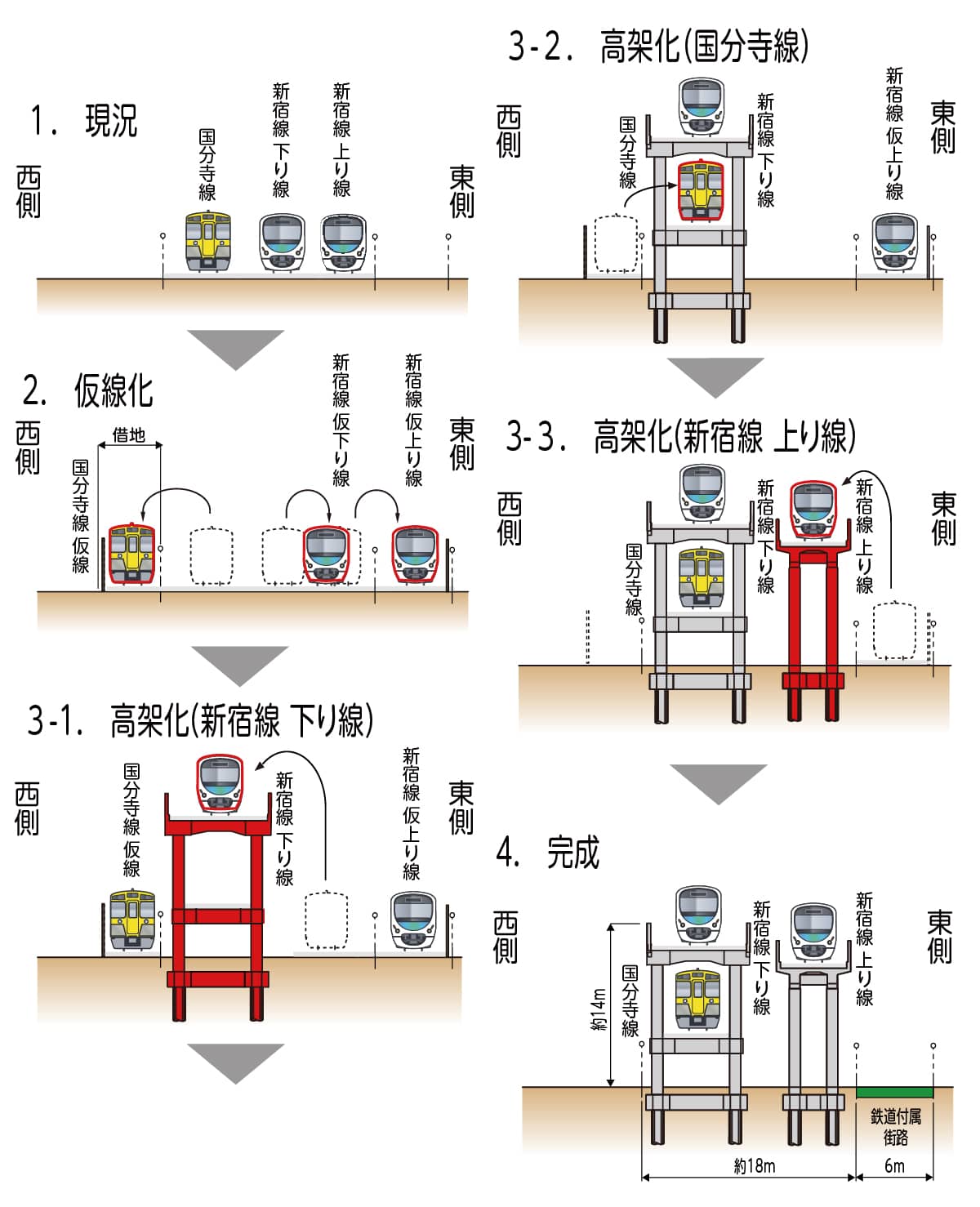 1. 現況

西側

国分寺線

新宿線 下り線

新宿線 上り線

東側

2. 仮線化

西側

借地

国分寺線 仮線

新宿線 仮下り線

新宿線 仮上り線

東側

3-1. 高架化(新宿線 下り線)

西側

国分寺線 仮線

新宿線 下り線

新宿線 仮上り線

東側

3-2. 高架化(国分寺線)

西側

国分寺線

新宿線 下り線

新宿線 仮上り線

東側

3-3. 高架化(新宿線 上り線)

西側

国分寺線

新宿線 下り線

新宿線 上り線

東側

4. 完成

西側

約14m

国分寺線

新宿線 下り線

新宿線 上り線

東側

鉄道付属街路

約18m

6m