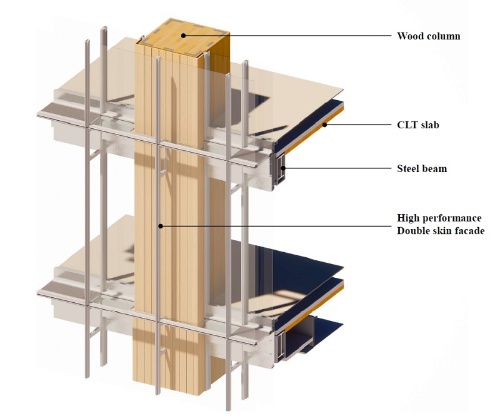 Wood column

CLT slab

Steel beam

High performance
Double skin facade