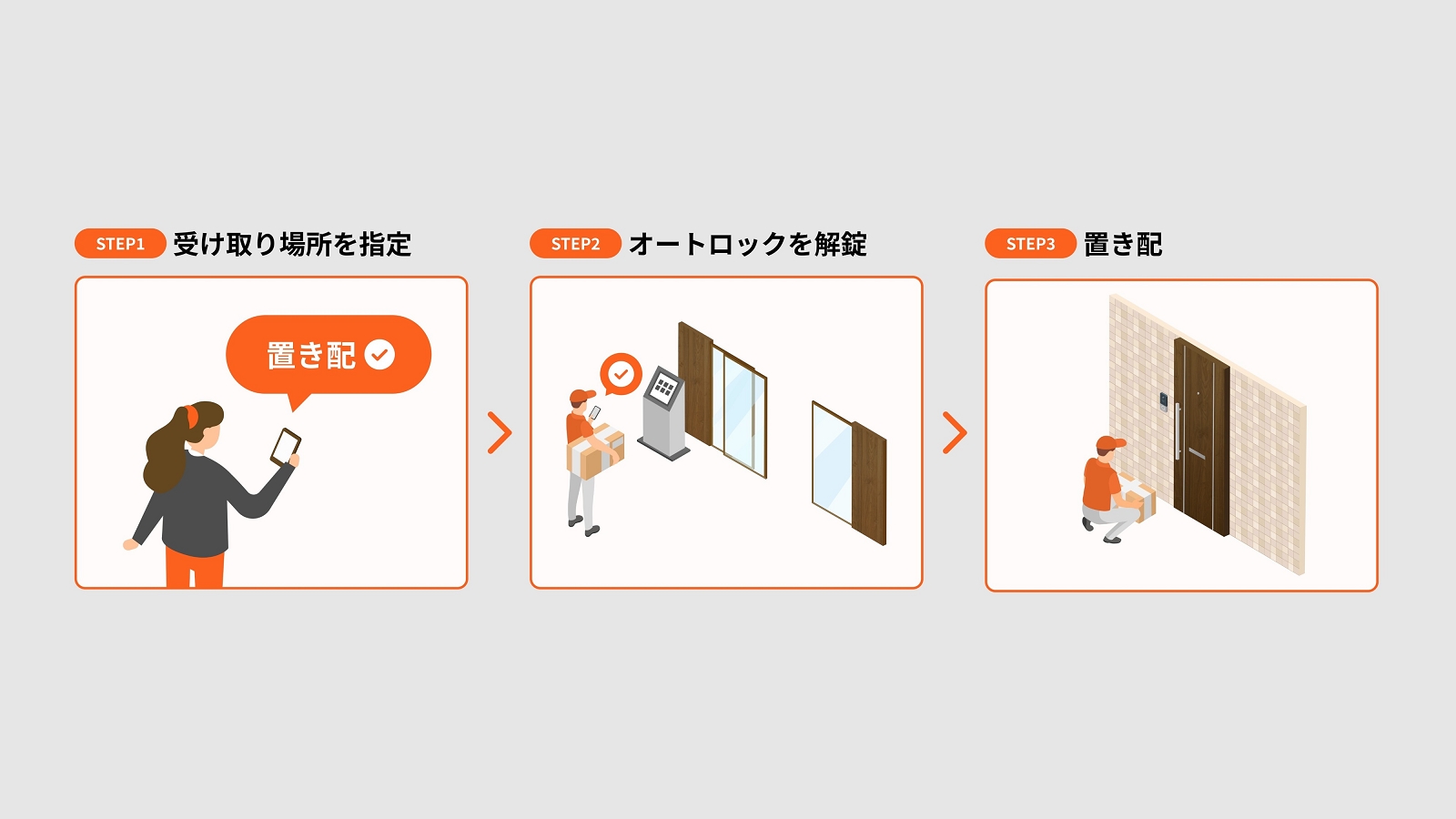 STEP1 受け取り場所を指定

置き配

STEP2 オートロックを解錠

STEP3 置き配