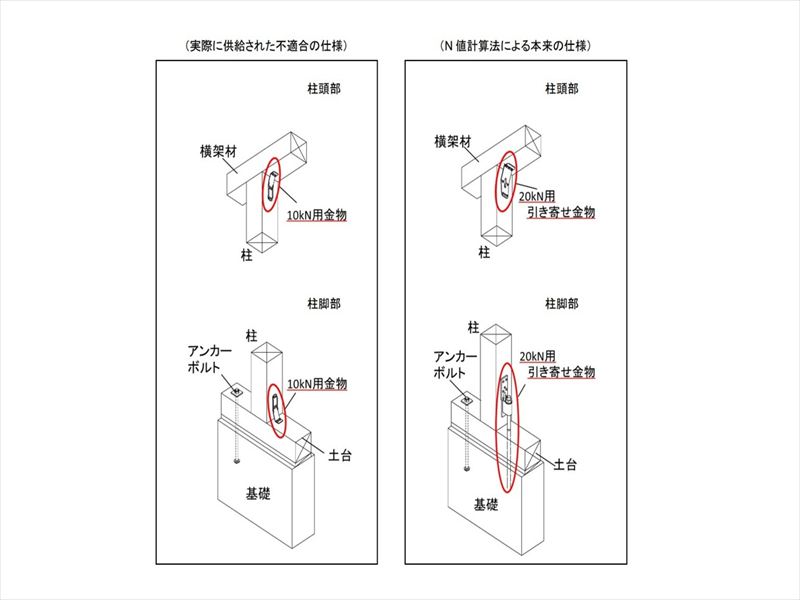 （実際に供給された不適合の仕様）

柱頭部

横架材

10kN用金物

柱

柱脚部

柱

アンカーボルト

10kN用金物

土台

基礎

（N 値計算法による本来の仕様）

柱頭部

横架材

20kN用
引き寄せ金物

柱

柱脚部

柱

アンカーボルト

20kN用
引き寄せ金物

土台

基礎