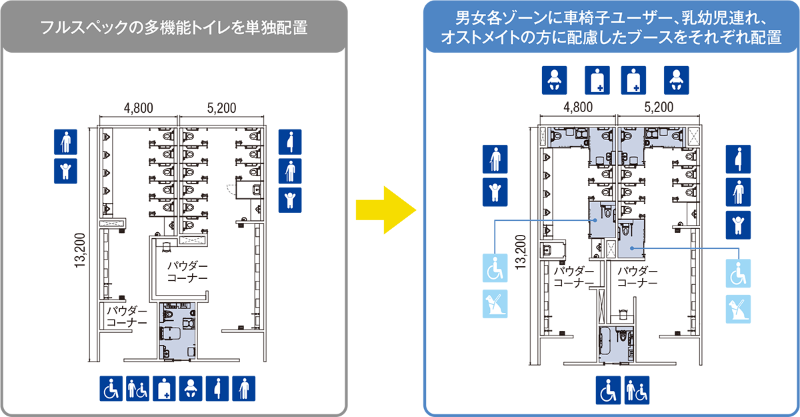 フルスペックの多機能トイレを単独配置

4,800
5,200
13,200
パウダーコーナー
パウダーコーナー

男女各ゾーンに車椅子ユーザー、乳幼児連れ、オストメイトの方に配慮したブースをそれぞれ配置

4,800
5,200
13,200
パウダーコーナー
パウダーコーナー