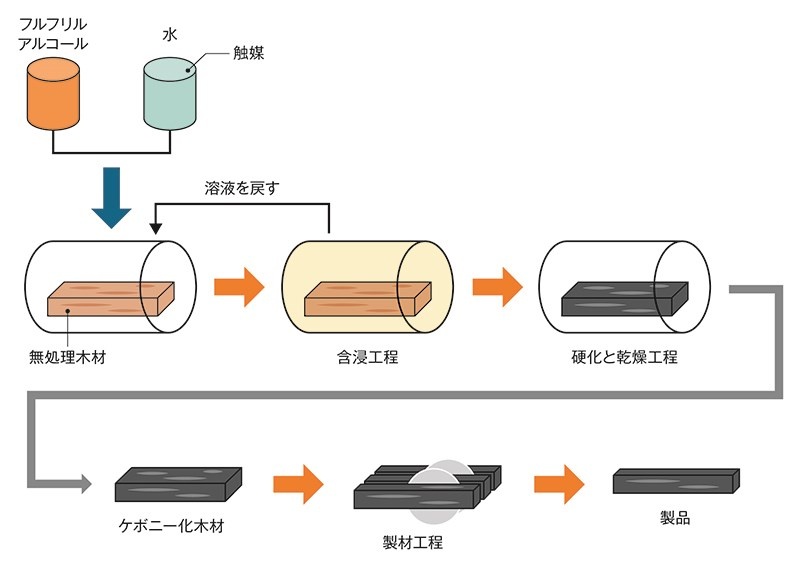 フルフリル
アルコール

水

触媒

溶液を戻す

無処理木材

含浸工程

硬化と乾燥工程

ケボニー化木材

製材工程

製品