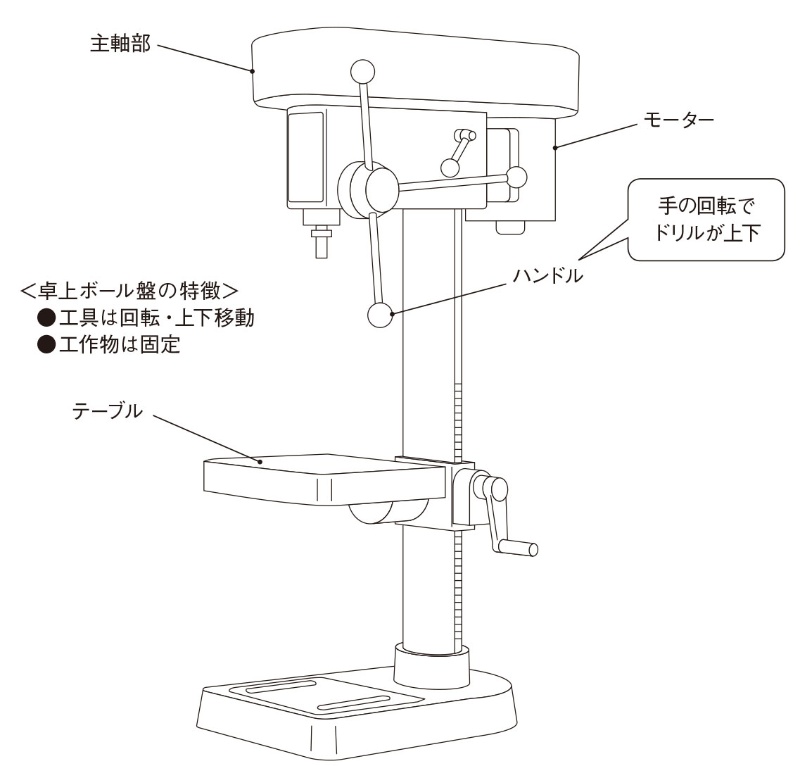 主軸部

モーター

手の回転で
ドリルが上下

ハンドル

<卓上ボール盤の特徴>
●工具は回転・上下移動
●工作物は固定

テーブル