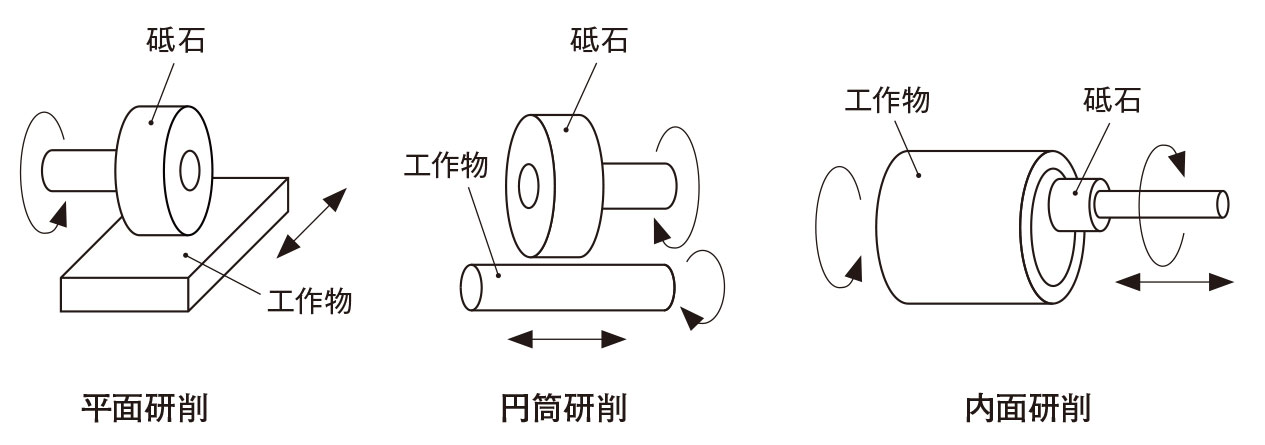 砥石

工作物

平面研削

砥石

工作物

円筒研削

工作物

砥石

内面研削