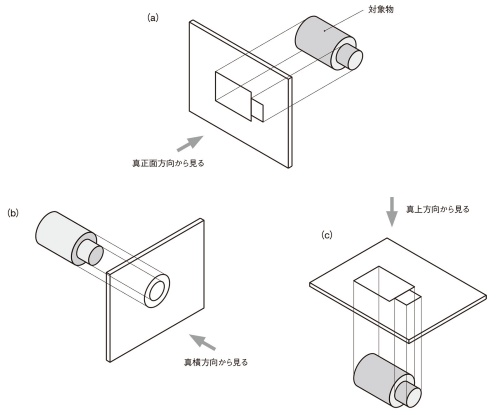 (a)

対象物

真正面方向から見る

(b)

真横方向から見る

真上方向から見る

(c)