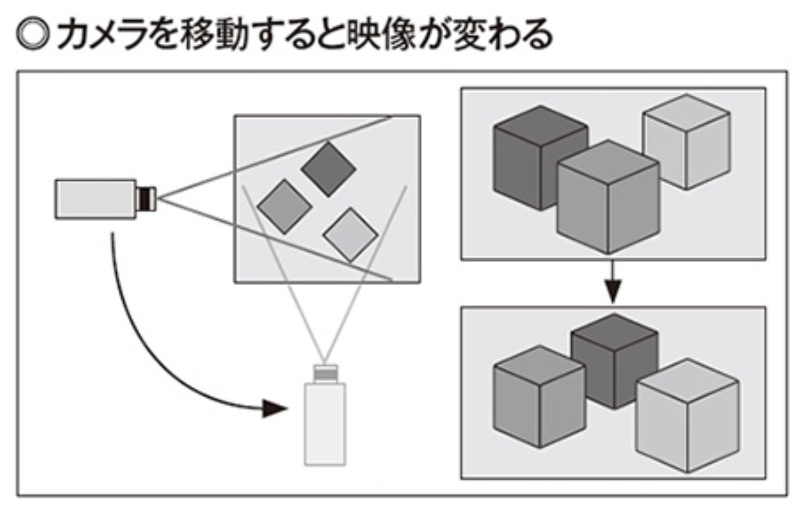 ◎カメラを移動すると映像が変わる