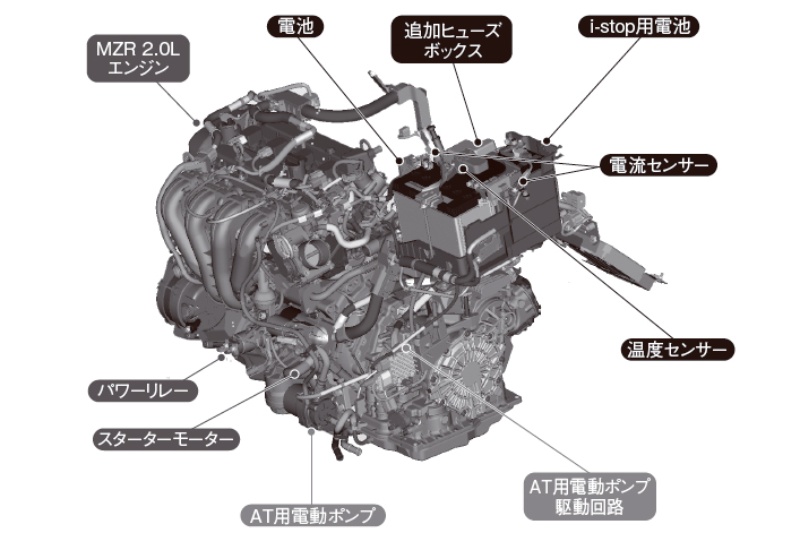 MZR 2.0L
エンジン

電池

追加ヒューズ
ボックス

i-stop用電池

電流センサー

温度センサー

パワーリレー

スターターモーター

AT用電動ポンプ

AT用電動ポンプ
駆動回路