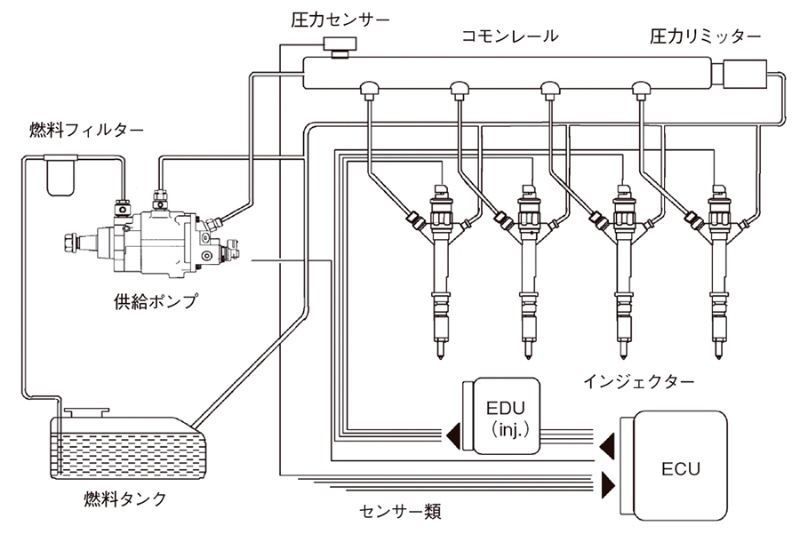 圧力センサー

コモンレール

圧力リミッター

燃料フィルター

供給ポンプ

インジェクター

EDU
（inj.）

ECU

燃料タンク

センサー類