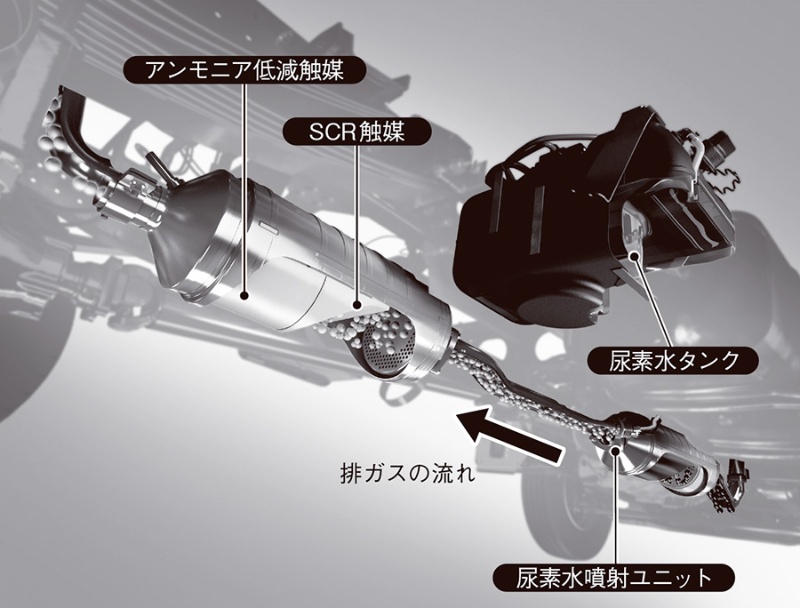 アンモニア低減触媒

SCR触媒

尿素水タンク

排ガスの流れ

尿素水噴射ユニット