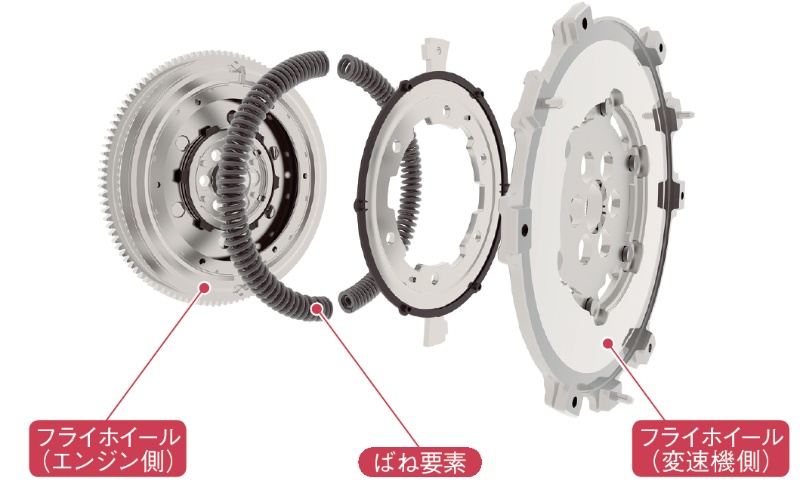 フライホイール
(エンジン側)

ばね要素

フライホイール
(変速機側)