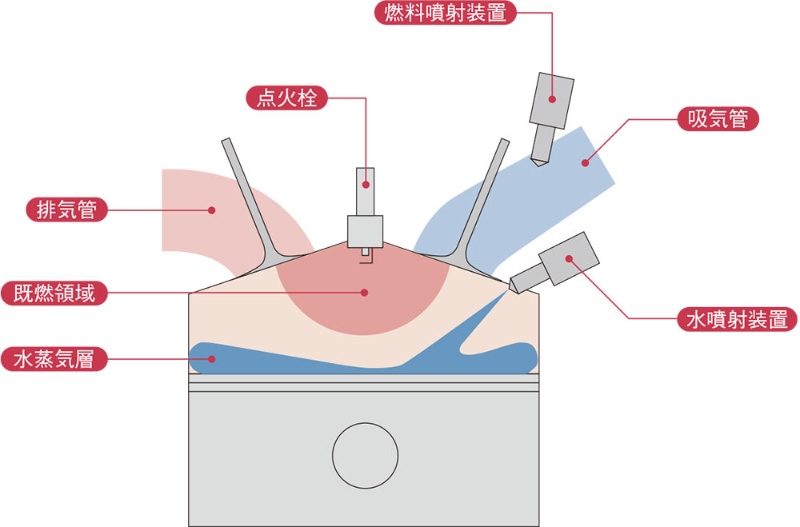 燃料噴射装置

点火栓

吸気管

排気管

既燃領域

水噴射装置

水蒸気層