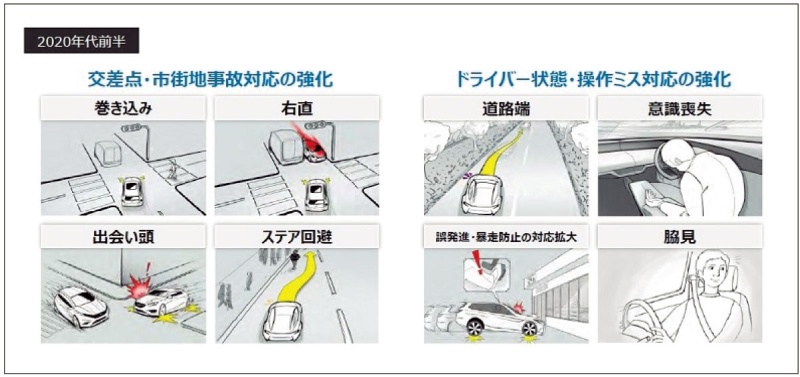 2020年代前半

交差点・市街地事故対応の強化

巻き込み

右直

出会い頭

ステア回避

ドライバー状態・操作ミス対応の強化

道路端

意識喪失

誤発進・暴走防止の対応拡大

脇見