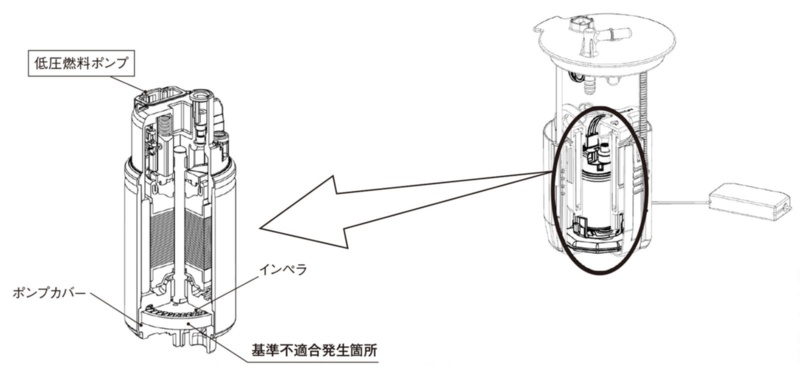 低圧燃料ポンプ

インペラ

ポンプカバー

基準不適合発生箇所