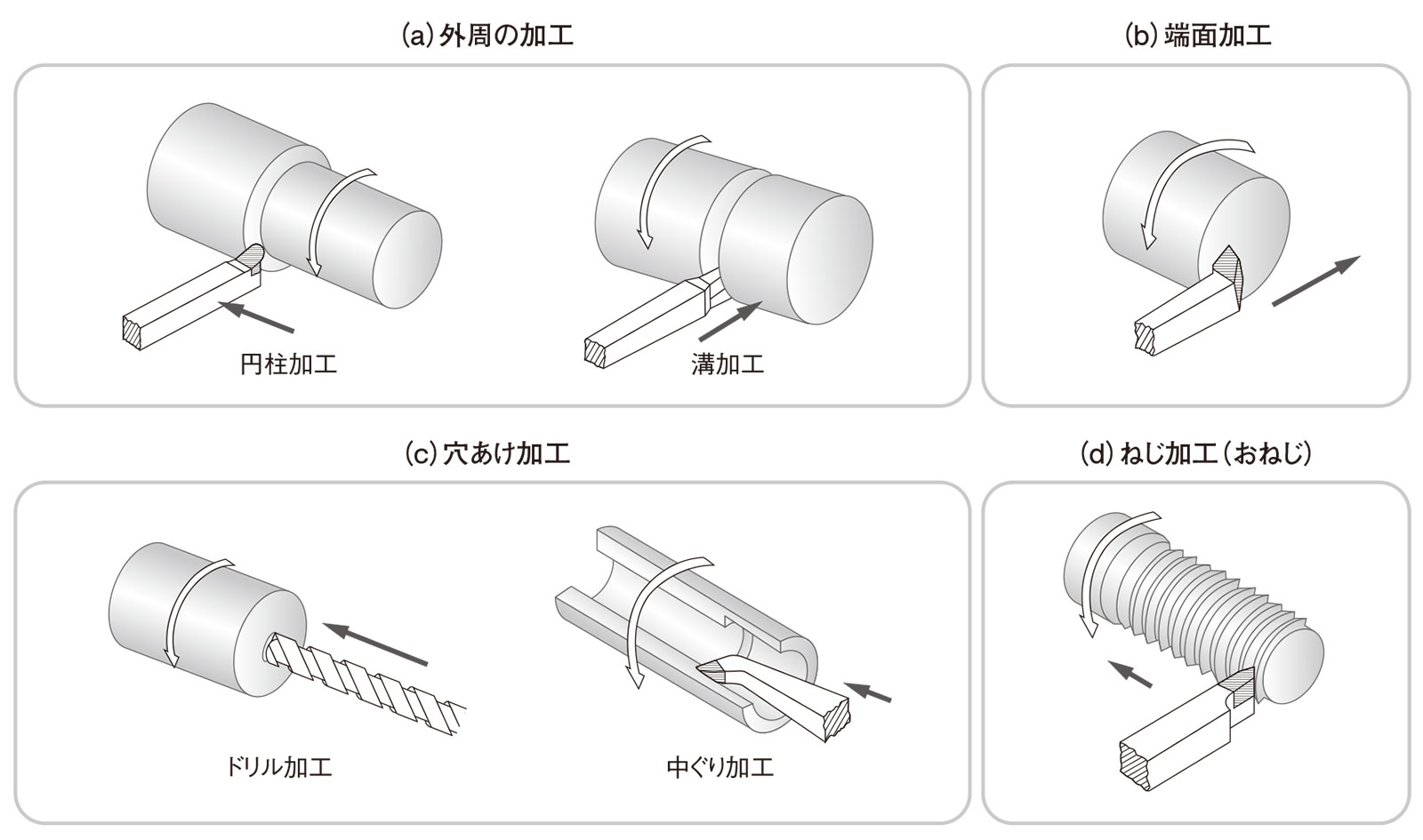 (a) 外周の加工

円柱加工

溝加工

(b) 端面加工

(c) 穴あけ加工

ドリル加工

中ぐり加工

(d) ねじ加工（おねじ）