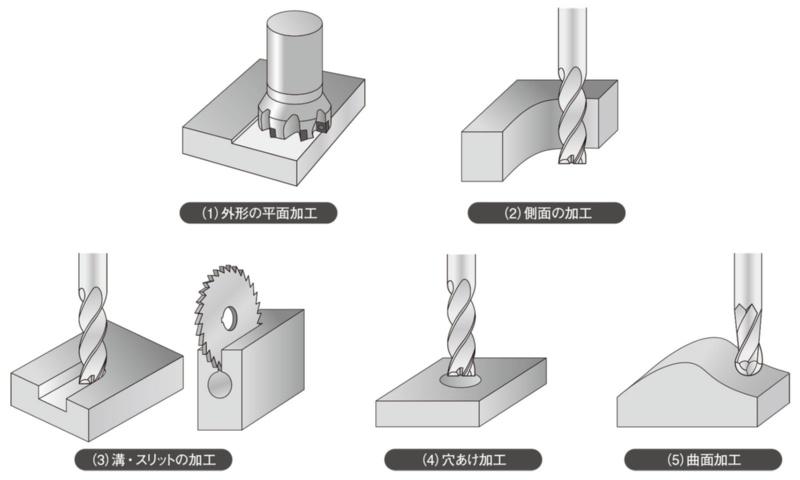 (1) 外形の平面加工

(2) 側面の加工

(3) 溝・スリットの加工

(4) 穴あけ加工

(5) 曲面加工