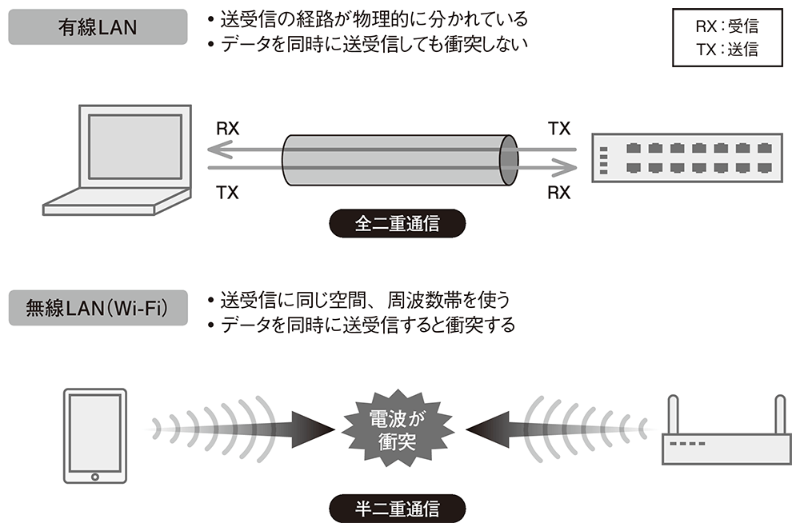 有線LAN

• 送受信の経路が物理的に分かれている
• データを同時に送受信しても衝突しない

RX：受信
TX：送信

RX
TX
TX
RX

全二重通信

無線LAN（Wi-Fi）

• 送受信に同じ空間、周波数帯を使う
• データを同時に送受信すると衝突する

電波が衝突

半二重通信