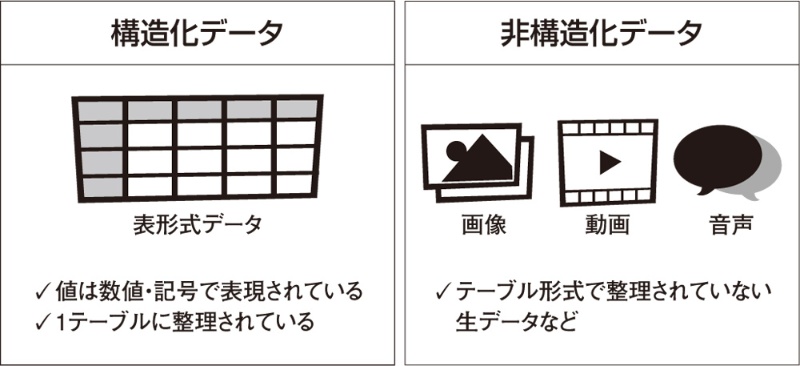 構造化データ

表形式データ

✓値は数値・記号で表現されている
✓1テーブルに整理されている

非構造化データ

画像

動画

音声

✓テーブル形式で整理されていない生データなど