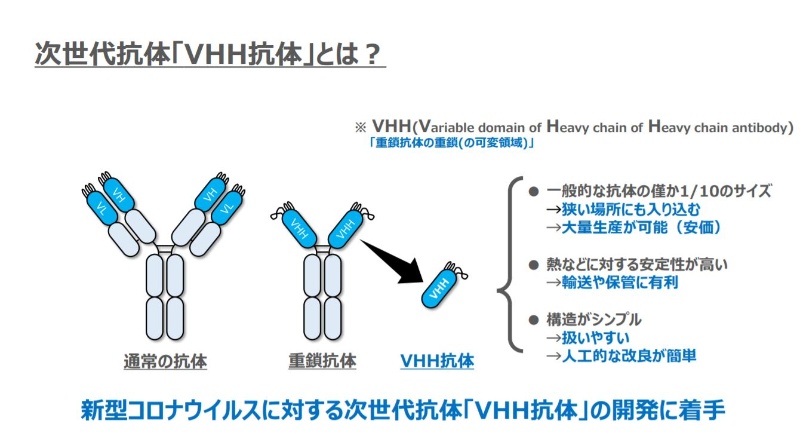 次世代抗体「VHH抗体」とは？

※ VHH(Variable domain of Heavy chain of Heavy chain antibody)
「重鎖抗体の重鎖(の可変領域)」

VH VL VH VL

VHH VHH

VHH

通常の抗体　重鎖抗体　VHH抗体

● 一般的な抗体の僅か1/10のサイズ
→狭い場所にも入り込む
→大量生産が可能（安価）

● 熱などに対する安定性が高い
→輸送や保管に有利

● 構造がシンプル
→扱いやすい
→人工的な改良が簡単

新型コロナウイルスに対する次世代抗体「VHH抗体」の開発に着手