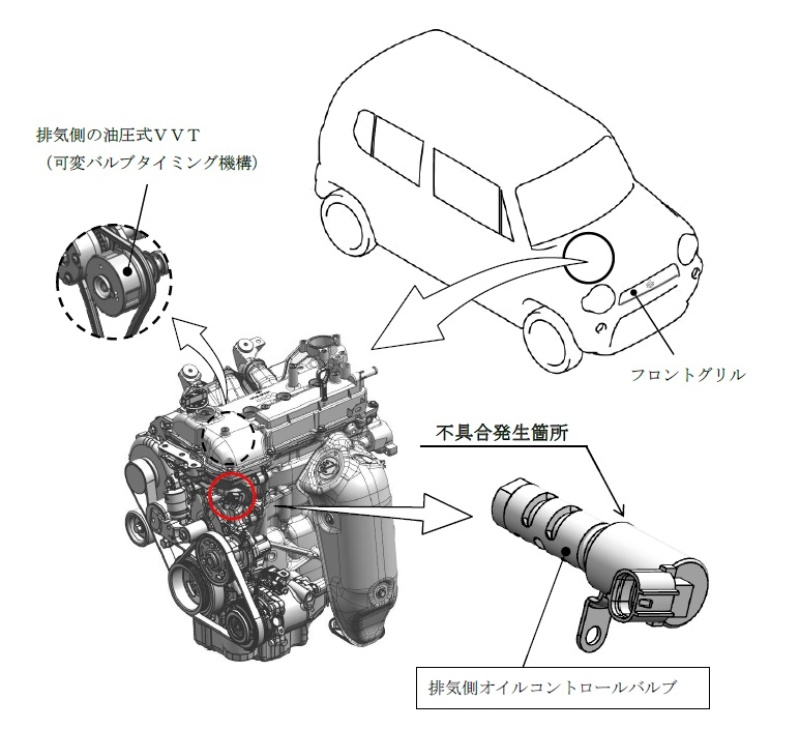 排気側の油圧式ＶＶＴ
（可変バルブタイミング機構）

フロントグリル

不具合発生箇所

排気側オイルコントロールバルブ