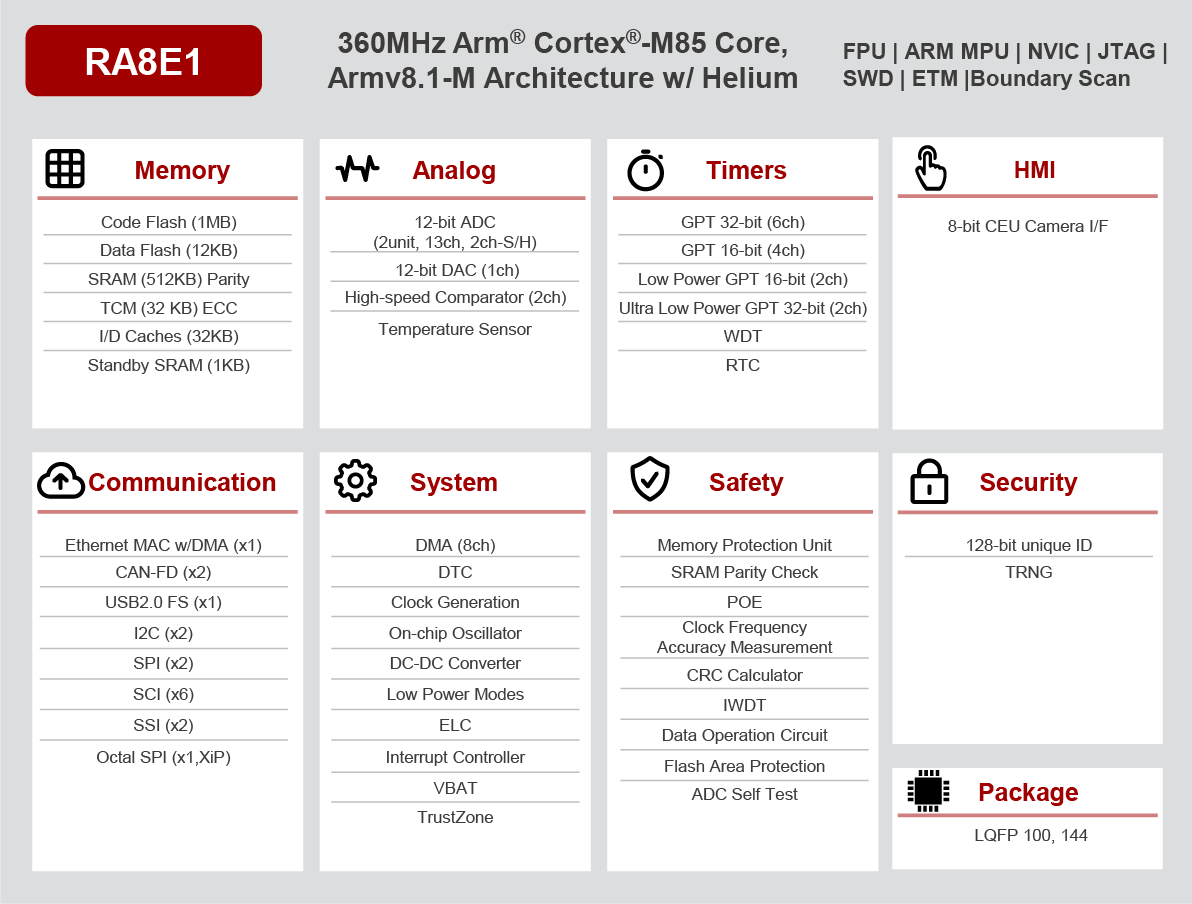 RA8E1

360MHz Arm® Cortex®-M85 Core, Armv8.1-M Architecture w/ Helium

FPU | ARM MPU | NVIC | JTAG | SWD | ETM |Boundary Scan

Memory

Code Flash (1MB)
Data Flash (12KB)
SRAM (512KB) Parity
TCM (32 KB) ECC
I/D Caches (32KB)
Standby SRAM (1KB)

Analog

12-bit ADC (2unit, 13ch, 2ch-S/H)
12-bit DAC (1ch)
High-speed Comparator (2ch)
Temperature Sensor

Timers

GPT 32-bit (6ch)
GPT 16-bit (4ch)
Low Power GPT 16-bit (2ch)
Ultra Low Power GPT 32-bit (2ch)
WDT
RTC

HMI

8-bit CEU Camera I/F

Communication

Ethernet MAC w/DMA (x1)
CAN-FD (x2)
USB2.0 FS (x1)
I2C (x2)
SPI (x2)
SCI (x6)
SSI (x2)
Octal SPI (x1,XiP)

System

DMA (8ch)
DTC
Clock Generation
On-chip Oscillator
DC-DC Converter
Low Power Modes
ELC
Interrupt Controller
VBAT
TrustZone

Safety

Memory Protection Unit
SRAM Parity Check
POE
Clock Frequency Accuracy Measurement
CRC Calculator
IWDT
Data Operation Circuit
Flash Area Protection
ADC Self Test

Security

128-bit unique ID
TRNG

Package

LQFP 100, 144