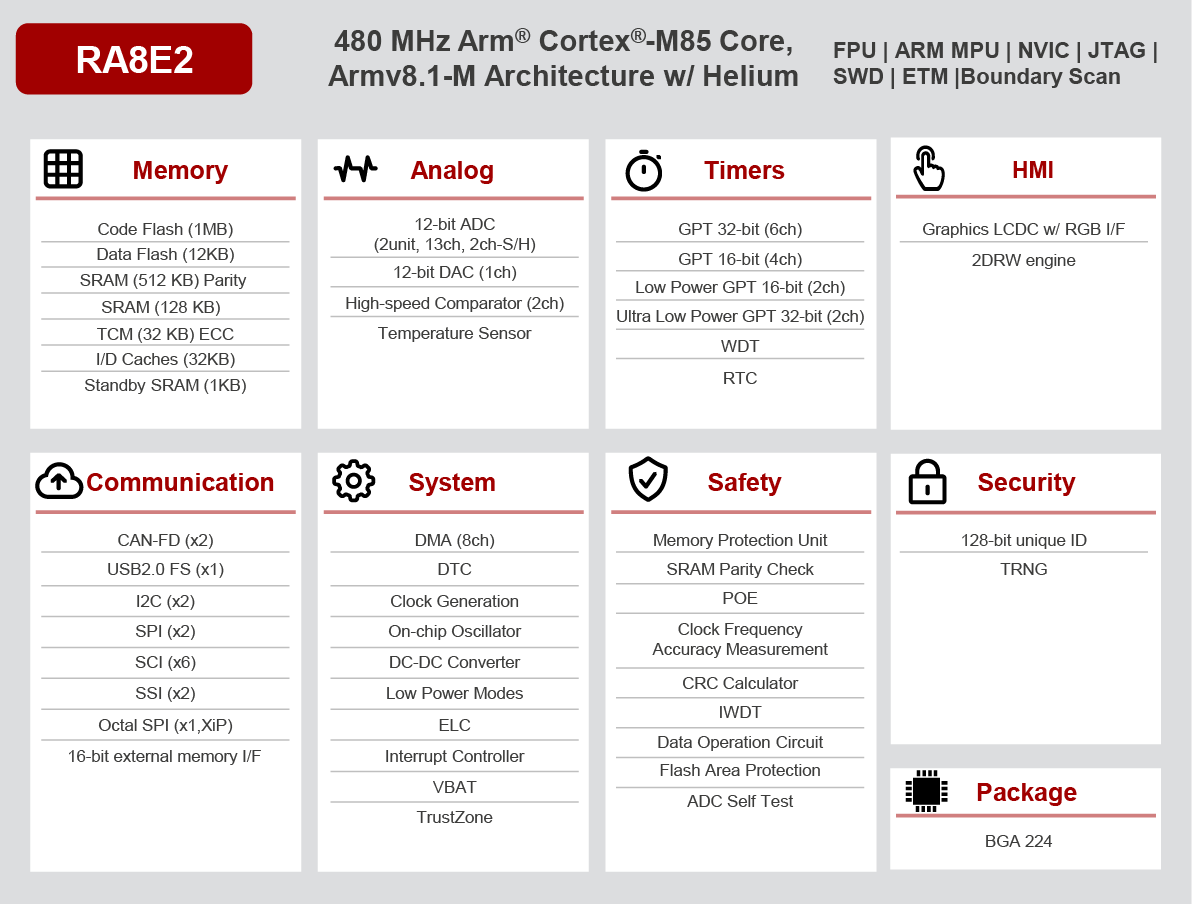 RA8E2

480 MHz Arm® Cortex®-M85 Core, Armv8.1-M Architecture w/ Helium

FPU | ARM MPU | NVIC | JTAG | SWD | ETM |Boundary Scan

Memory

Code Flash (1MB)
Data Flash (12KB)
SRAM (512 KB) Parity
SRAM (128 KB)
TCM (32 KB) ECC
I/D Caches (32KB)
Standby SRAM (1KB)

Analog

12-bit ADC (2unit, 13ch, 2ch-S/H)
12-bit DAC (1ch)
High-speed Comparator (2ch)
Temperature Sensor

Timers

GPT 32-bit (6ch)
GPT 16-bit (4ch)
Low Power GPT 16-bit (2ch)
Ultra Low Power GPT 32-bit (2ch)
WDT
RTC

HMI

Graphics LCDC w/ RGB I/F
2DRW engine

Communication

CAN-FD (x2)
USB2.0 FS (x1)
I2C (x2)
SPI (x2)
SCI (x6)
SSI (x2)
Octal SPI (x1,XiP)
16-bit external memory I/F

System

DMA (8ch)
DTC
Clock Generation
On-chip Oscillator
DC-DC Converter
Low Power Modes
ELC
Interrupt Controller
VBAT
TrustZone

Safety

Memory Protection Unit
SRAM Parity Check
POE
Clock Frequency Accuracy Measurement
CRC Calculator
IWDT
Data Operation Circuit
Flash Area Protection
ADC Self Test

Security

128-bit unique ID
TRNG

Package

BGA 224